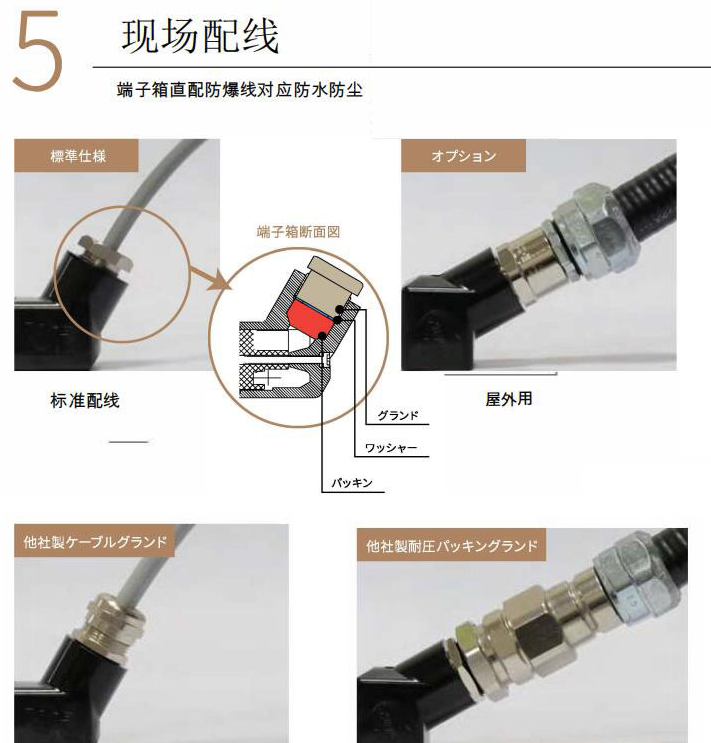 5

现场配线

端子箱直配防爆线对应防水防尘

標準仕様

标准配线

端子箱断面図

グランド

ワッシャー

パッキン

オプション

屋外用

他社製ケーブルグランド

他社製耐圧パッキングランド